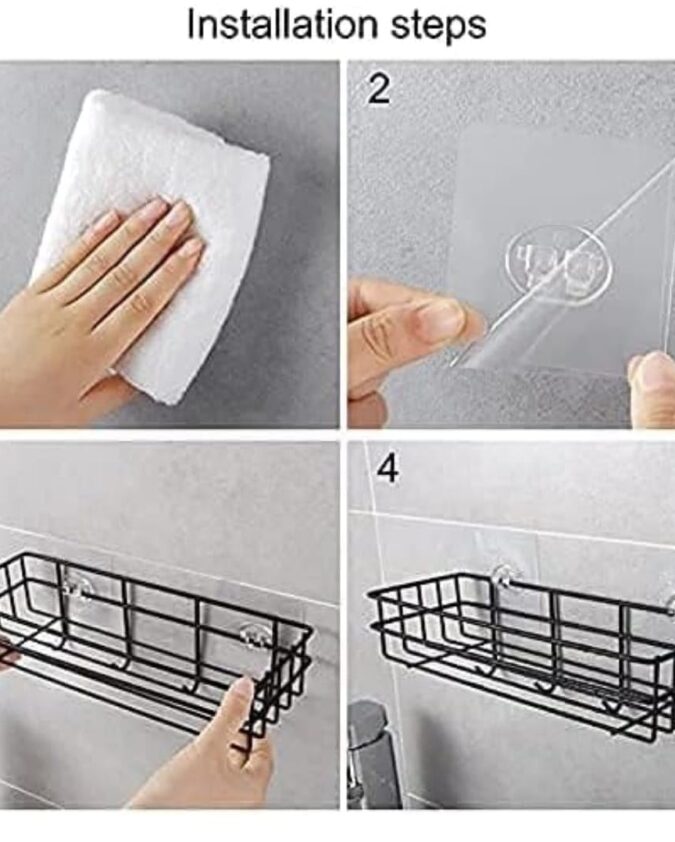 Installation steps

2

4